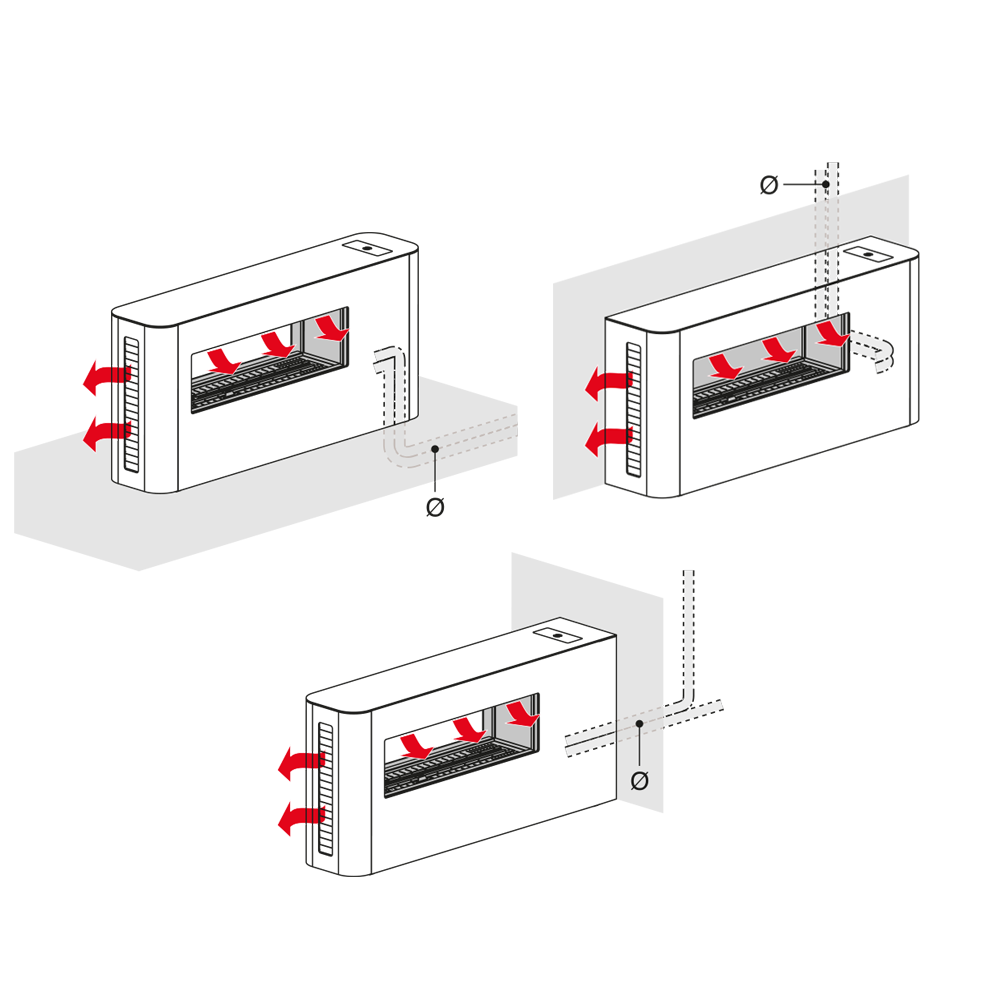 Ø

Ø

Ø